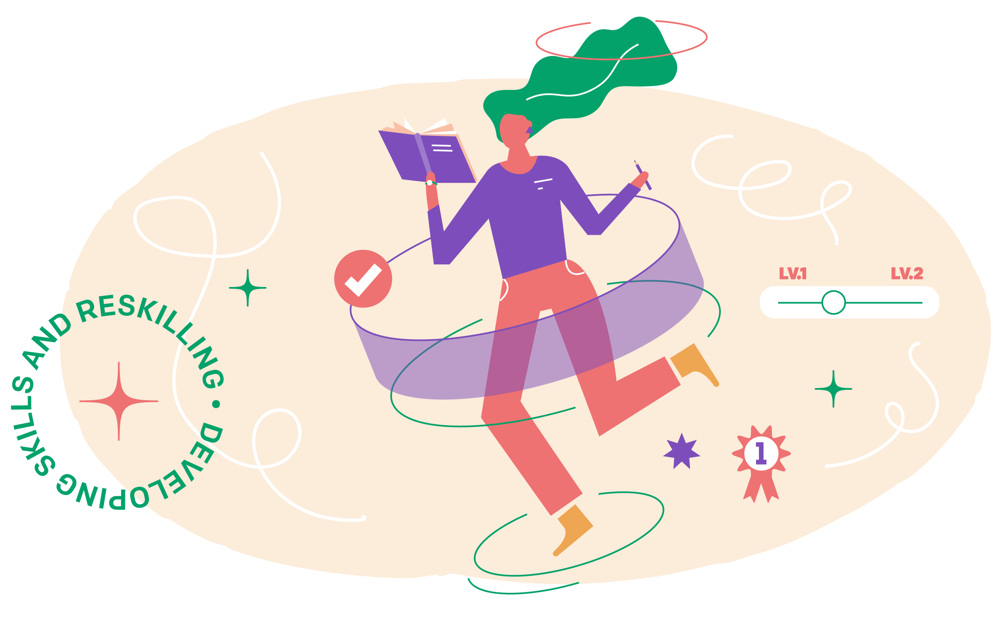 DEVELOPING SKILLS AND RESKILLING •

LV.1 LV.2

1